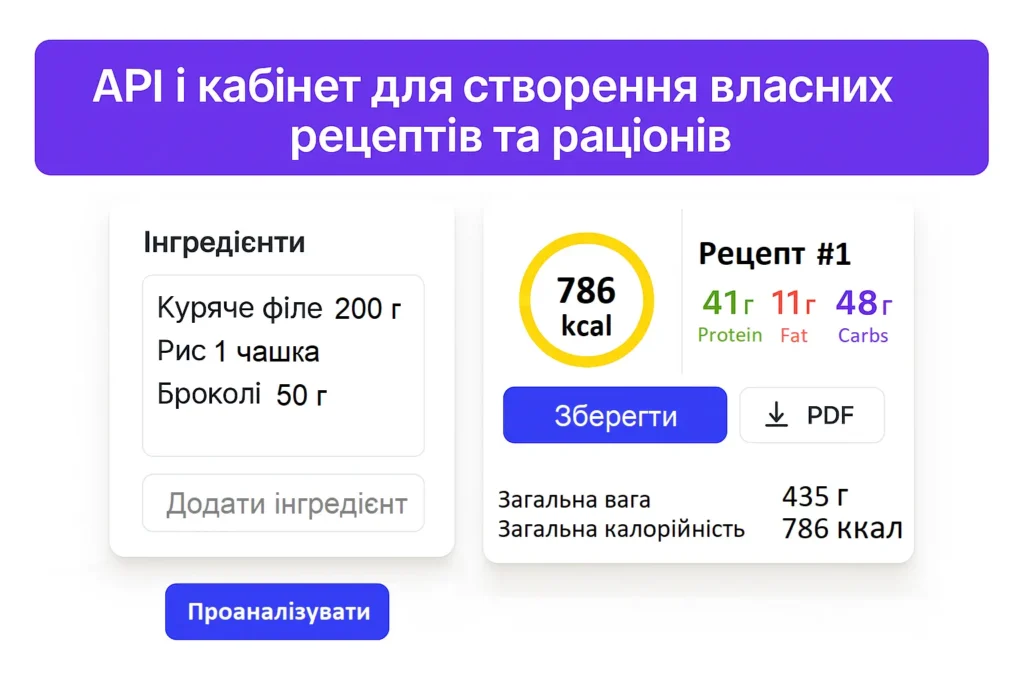 API і кабінет для створення власних рецептів та раціонів

Інгредієнти

Куряче філе 200 г
Рис 1 чашка
Броколі 50 г

Додати інгредієнт

Проаналізувати

786
kcal

Рецепт #1

41г
Protein

11г
Fat

48г
Carbs

Зберегти

PDF

Загальна вага 435 г
Загальна калорійність 786 ккал